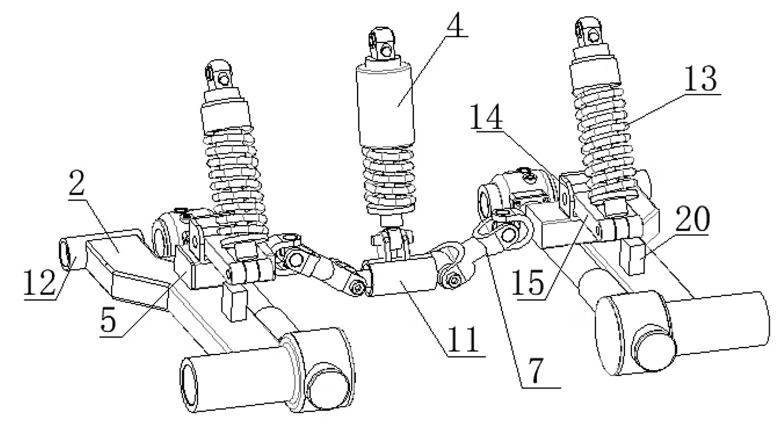 4
13
14
2
20
12
15
5
11
7